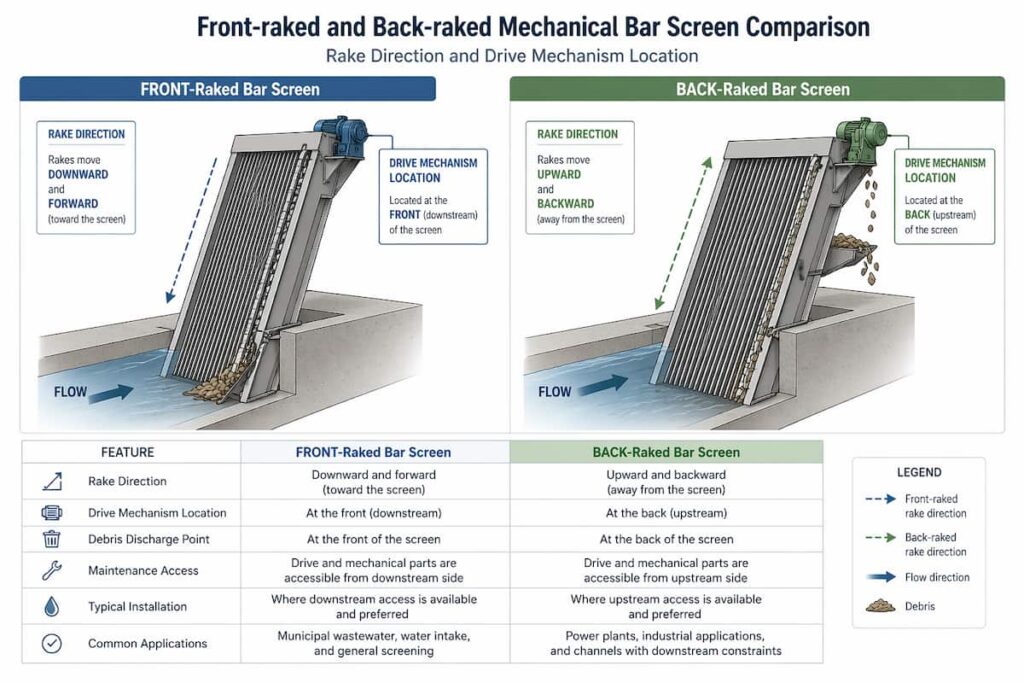 Front-raked and Back-raked Mechanical Bar Screen Comparison

Rake Direction and Drive Mechanism Location

FRONT-Raked Bar Screen

RAKE DIRECTION

Rakes move DOWNWARD and FORWARD (toward the screen)

DRIVE MECHANISM LOCATION

Located at the FRONT (downstream) of the screen

FLOW

BACK-Raked Bar Screen

RAKE DIRECTION

Rakes move UPWARD and BACKWARD (away from the screen)

DRIVE MECHANISM LOCATION

Located at the BACK (upstream) of the screen

FLOW

| FEATURE | FRONT-Raked Bar Screen | BACK-Raked Bar Screen |
|---|---|---|
| Rake Direction | Downward and forward (toward the screen) | Upward and backward (away from the screen) |
| Drive Mechanism Location | At the front (downstream) | At the back (upstream) |
| Debris Discharge Point | At the front of the screen | At the back of the screen |
| Maintenance Access | Drive and mechanical parts are accessible from downstream side | Drive and mechanical parts are accessible from upstream side |
| Typical Installation | Where downstream access is available and preferred | Where upstream access is available and preferred |
| Common Applications | Municipal wastewater, water intake, and general screening | Power plants, industrial applications, and channels with downstream constraints |

LEGEND

Front-raked rake direction

Back-raked rake direction

Flow direction

Debris